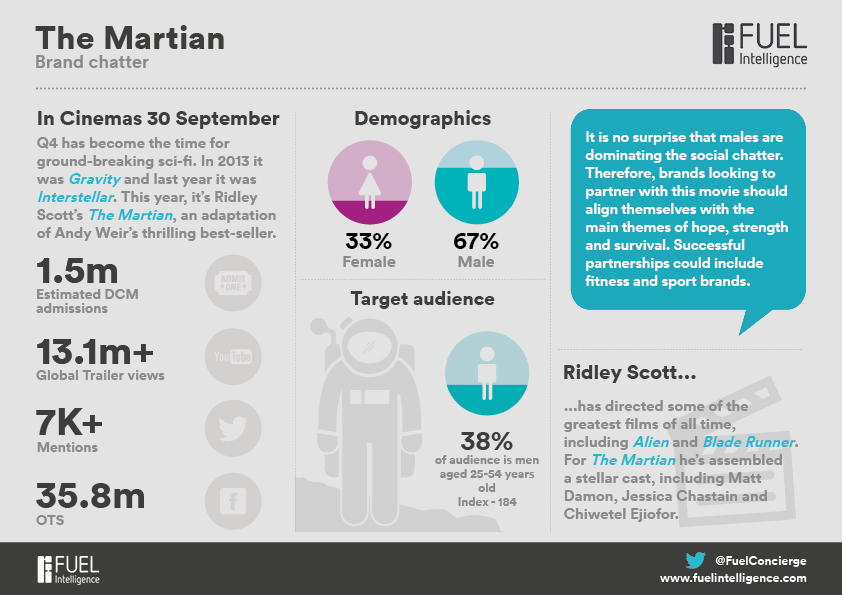 The Martian
Brand chatter

FUEL
Intelligence

In Cinemas 30 September

Q4 has become the time for ground-breaking sci-fi. In 2013 it was Gravity and last year it was Interstellar. This year, it's Ridley Scott's The Martian, an adaptation of Andy Weir's thrilling best-seller.

1.5m
Estimated DCM admissions

ADMIT ONE

13.1m+
Global Trailer views

YouTube

7K+
Mentions

35.8m
OTS

Demographics

33%
Female

67%
Male

Target audience

38%
of audience is men aged 25-54 years old
Index - 184

It is no surprise that males are dominating the social chatter. Therefore, brands looking to partner with this movie should align themselves with the main themes of hope, strength and survival. Successful partnerships could include fitness and sport brands.

Ridley Scott...

...has directed some of the greatest films of all time, including Alien and Blade Runner. For The Martian he's assembled a stellar cast, including Matt Damon, Jessica Chastain and Chiwetel Ejiofor.

FUEL
Intelligence

@FuelConcierge
www.fuelintelligence.com